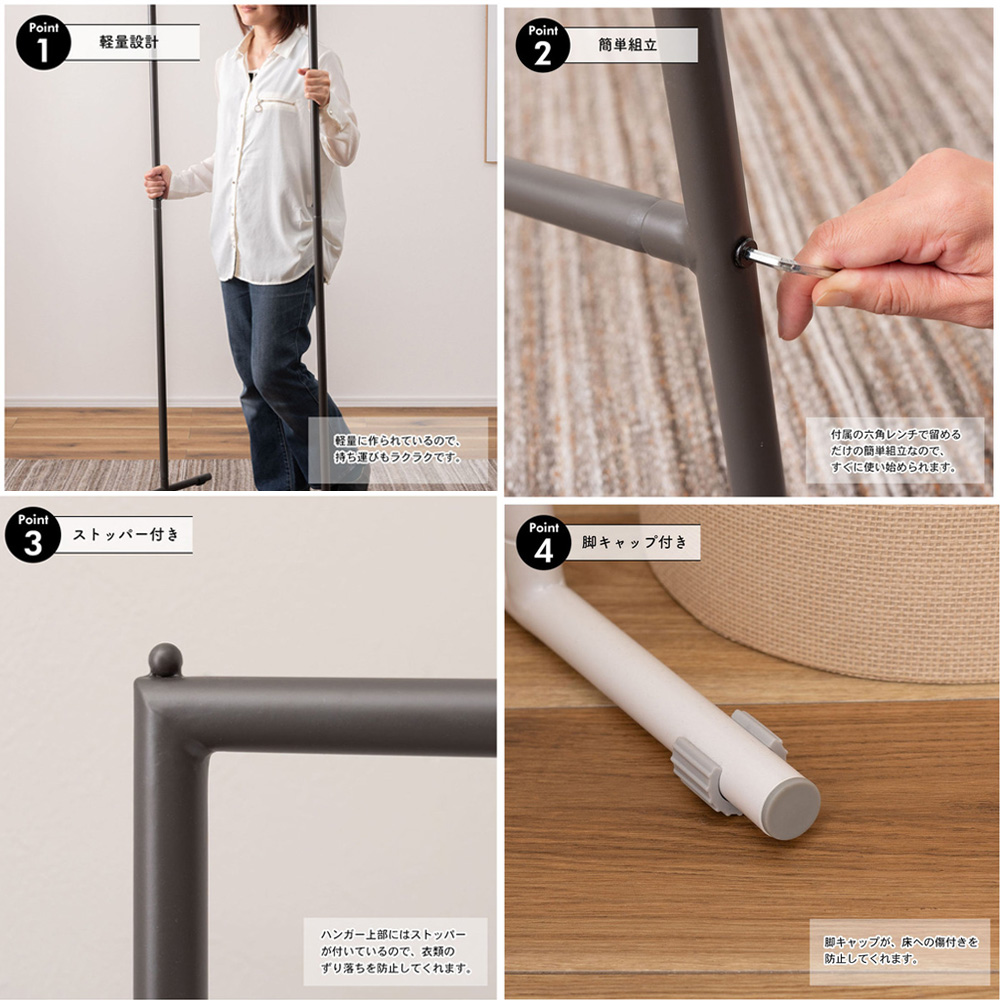 Point 1 軽量設計

軽量に作られているので、持ち運びもラクラクです。

Point 2 簡単組立

付属の六角レンチで留めるだけの簡単組立なので、すぐに使い始められます。

Point 3 ストッパー付き

ハンガー上部にはストッパーが付いているので、衣類のずり落ちを防止してくれます。

Point 4 脚キャップ付き

脚キャップが、床への傷付きを防止してくれます。